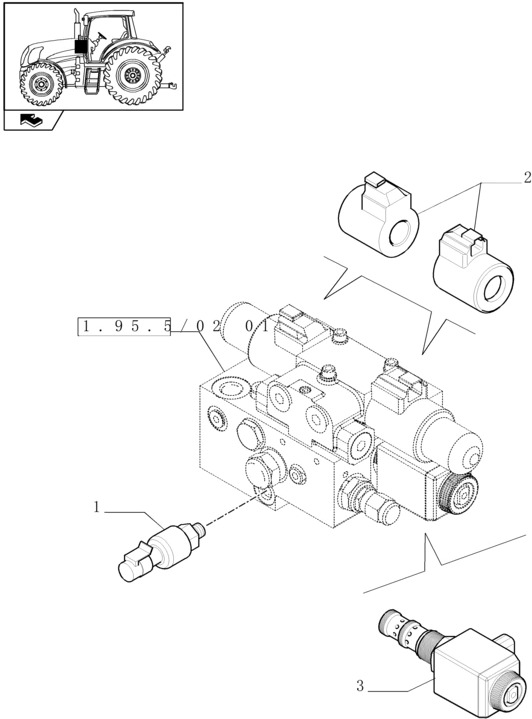 2

1.95.5/02 01

1

3