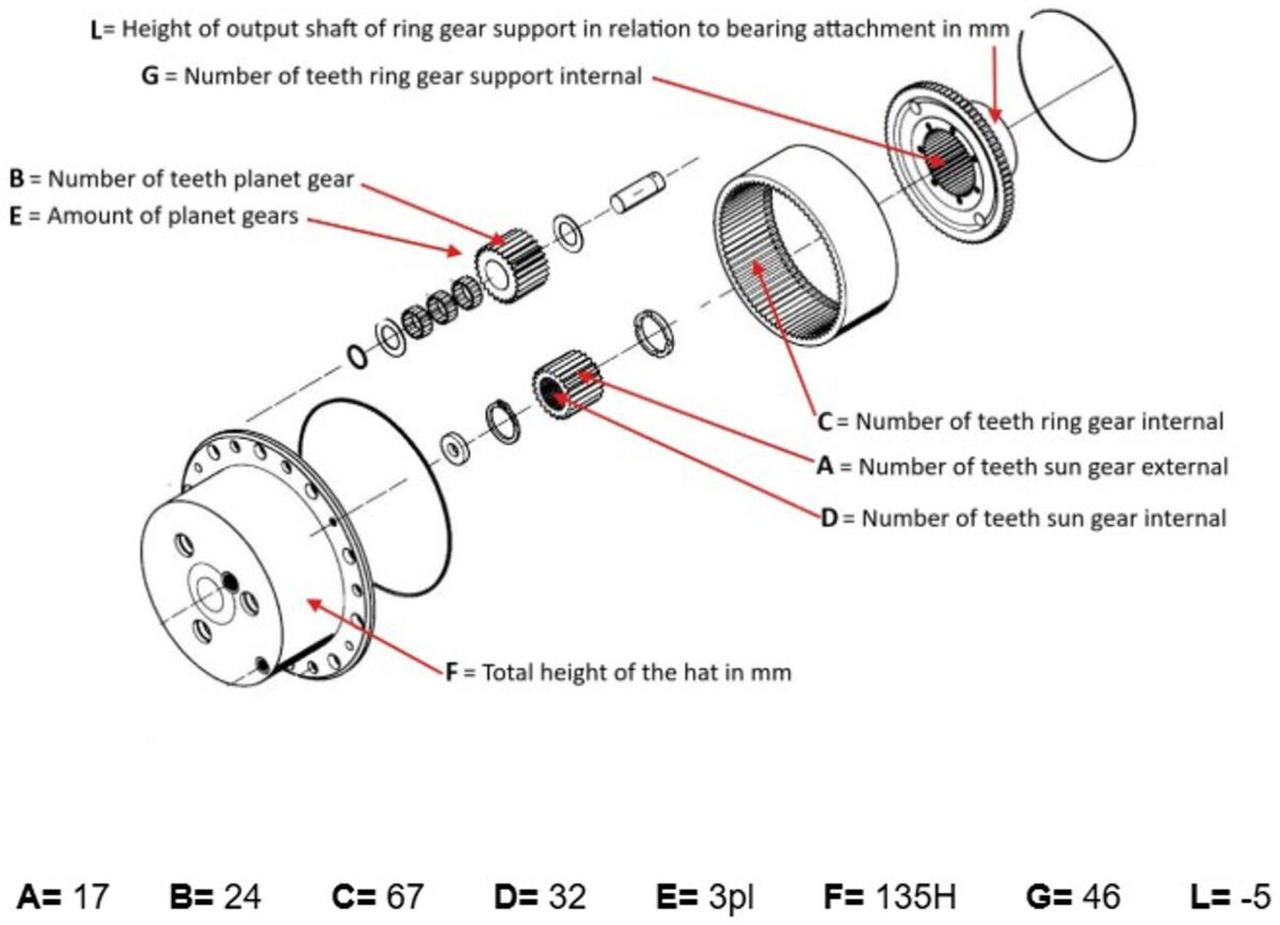 L= Height of output shaft of ring gear support in relation to bearing attachment in mm

G = Number of teeth ring gear support internal

B = Number of teeth planet gear
E = Amount of planet gears

C = Number of teeth ring gear internal
A = Number of teeth sun gear external
D = Number of teeth sun gear internal

F = Total height of the hat in mm

A= 17 B= 24 C= 67 D= 32 E= 3pl F= 135H G= 46 L= -5